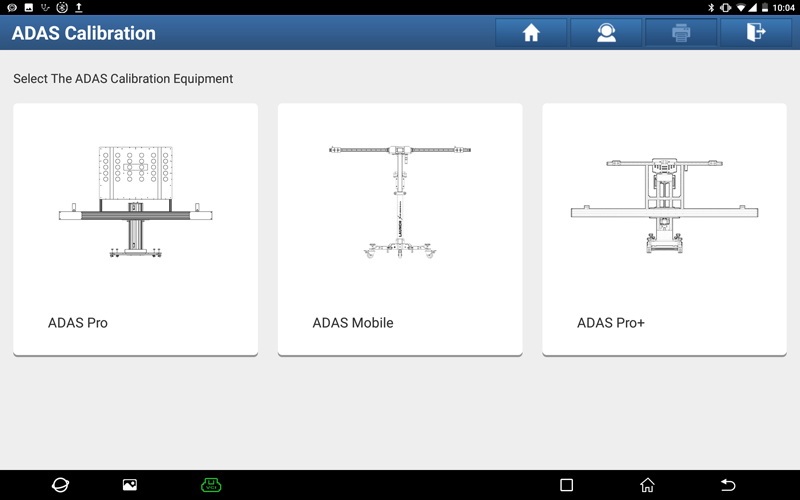 10:04

ADAS Calibration

Select The ADAS Calibration Equipment

ADAS Pro

ADAS Mobile

ADAS Pro+