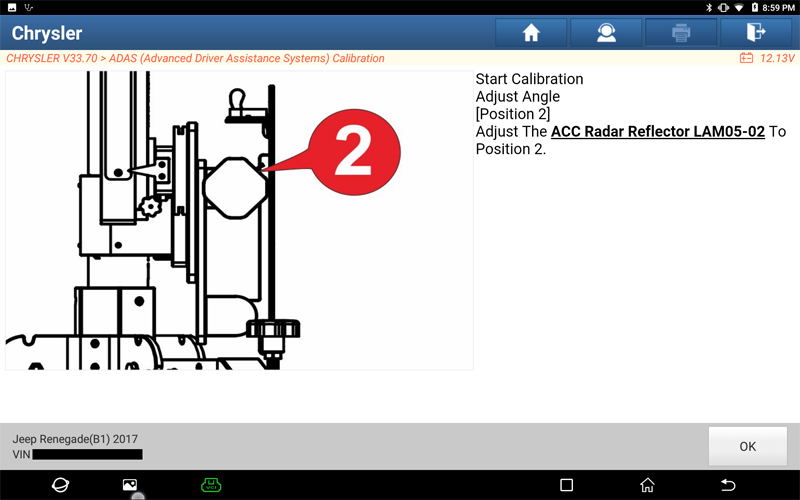 8:59 PM

Chrysler

CHRYSLER V33.70 > ADAS (Advanced Driver Assistance Systems) Calibration

12.13V

2

Start Calibration
Adjust Angle
[Position 2]
Adjust The ACC Radar Reflector LAM05-02 To Position 2.

Jeep Renegade(B1) 2017
VIN

OK